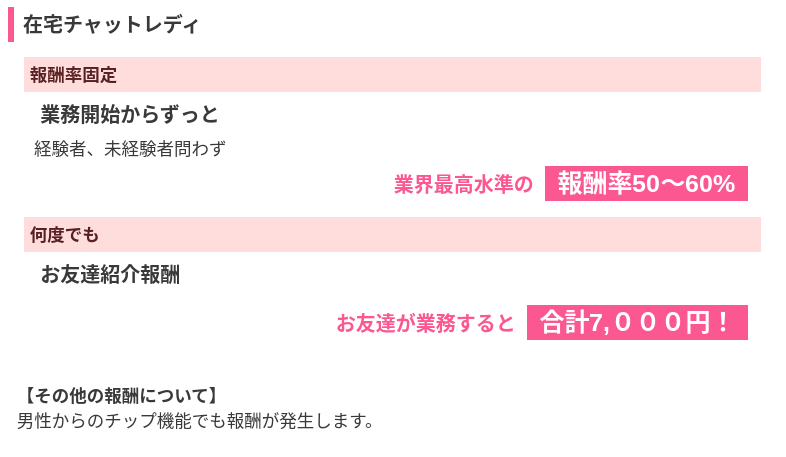 在宅チャットレディ

報酬率固定

業務開始からずっと

経験者、未経験者問わず

業界最高水準の 報酬率50〜60%

何度でも

お友達紹介報酬

お友達が業務すると 合計7,０００円！

【その他の報酬について】
男性からのチップ機能でも報酬が発生します。